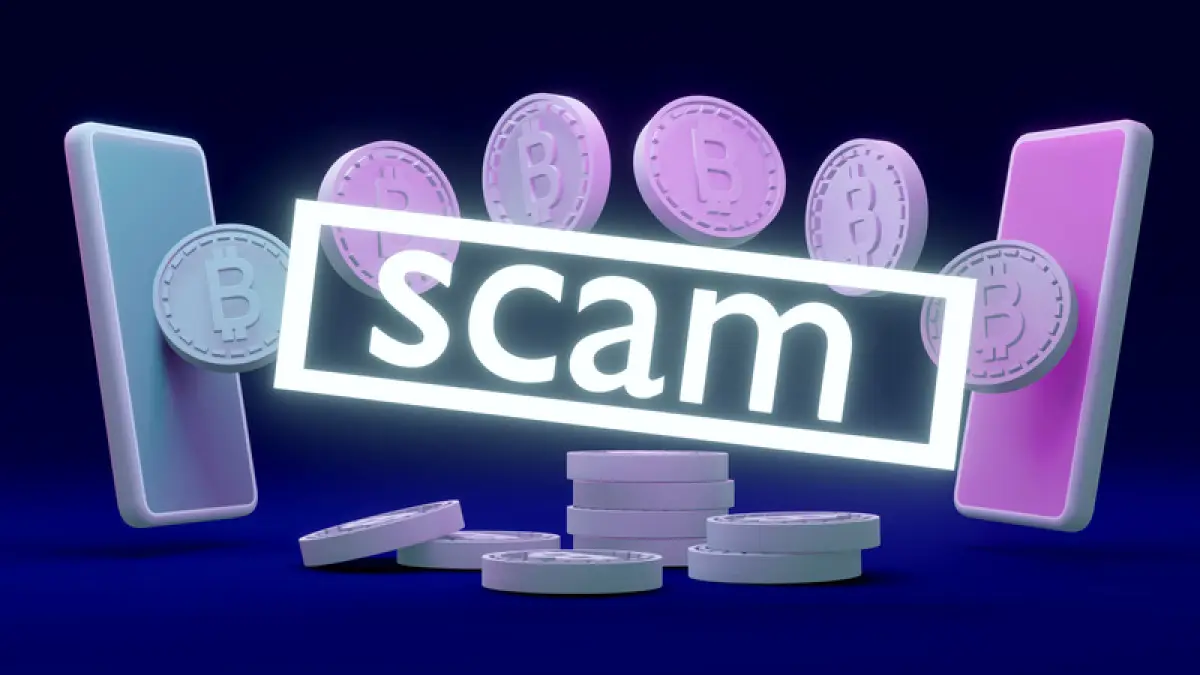 scam